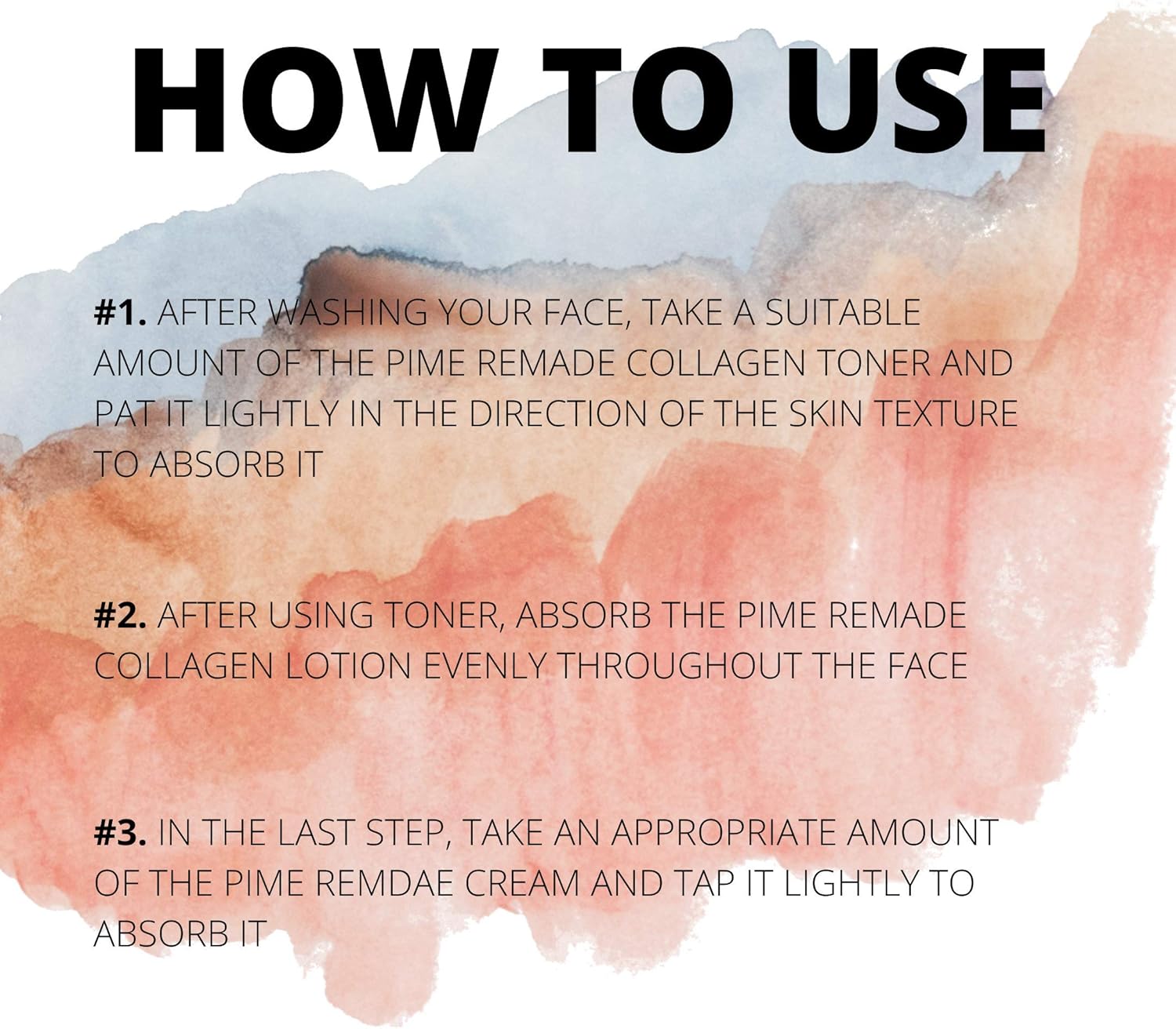 HOW TO USE

#1. AFTER WASHING YOUR FACE, TAKE A SUITABLE AMOUNT OF THE PIME REMADE COLLAGEN TONER AND PAT IT LIGHTLY IN THE DIRECTION OF THE SKIN TEXTURE TO ABSORB IT

#2. AFTER USING TONER, ABSORB THE PIME REMADE COLLAGEN LOTION EVENLY THROUGHOUT THE FACE

#3. IN THE LAST STEP, TAKE AN APPROPRIATE AMOUNT OF THE PIME REMDAE CREAM AND TAP IT LIGHTLY TO ABSORB IT